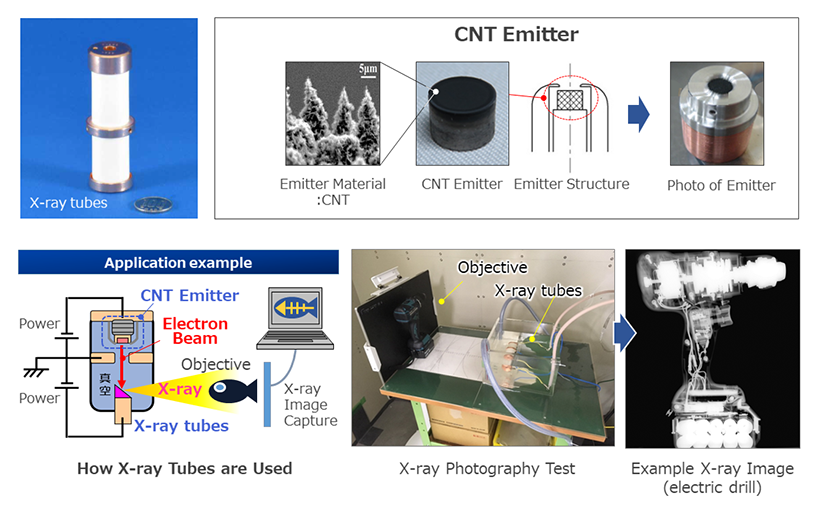 X-ray tubes

CNT Emitter

5μm

Emitter Material :CNT

CNT Emitter

Emitter Structure

Photo of Emitter

Application example

CNT Emitter

Power

Electron Beam

真空

Power

Objective

X-ray

X-ray tubes

X-ray Image Capture

How X-ray Tubes are Used

Objective

X-ray tubes

X-ray Photography Test

Example X-ray Image (electric drill)